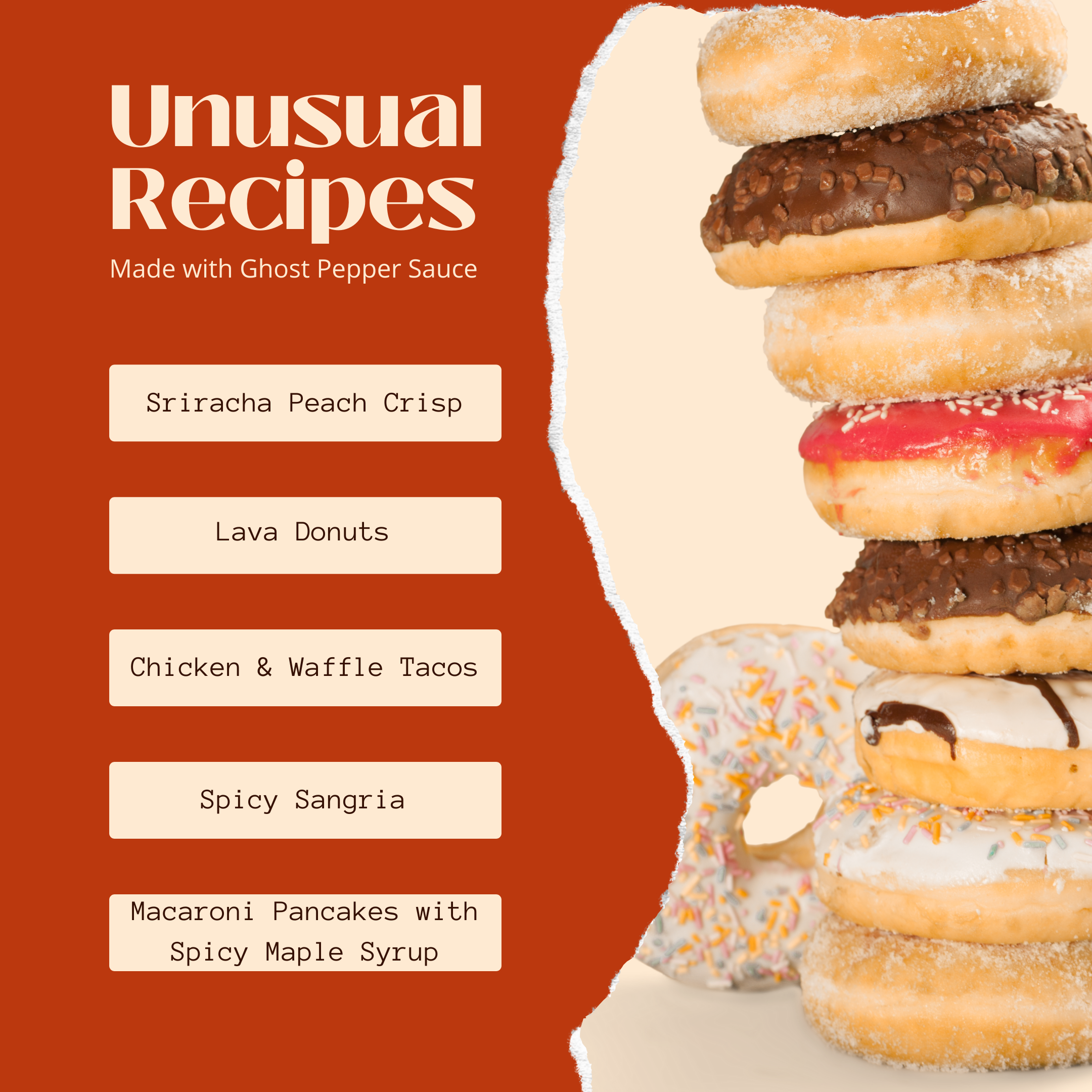 Unusual Recipes

Made with Ghost Pepper Sauce

Sriracha Peach Crisp

Lava Donuts

Chicken & Waffle Tacos

Spicy Sangria

Macaroni Pancakes with Spicy Maple Syrup